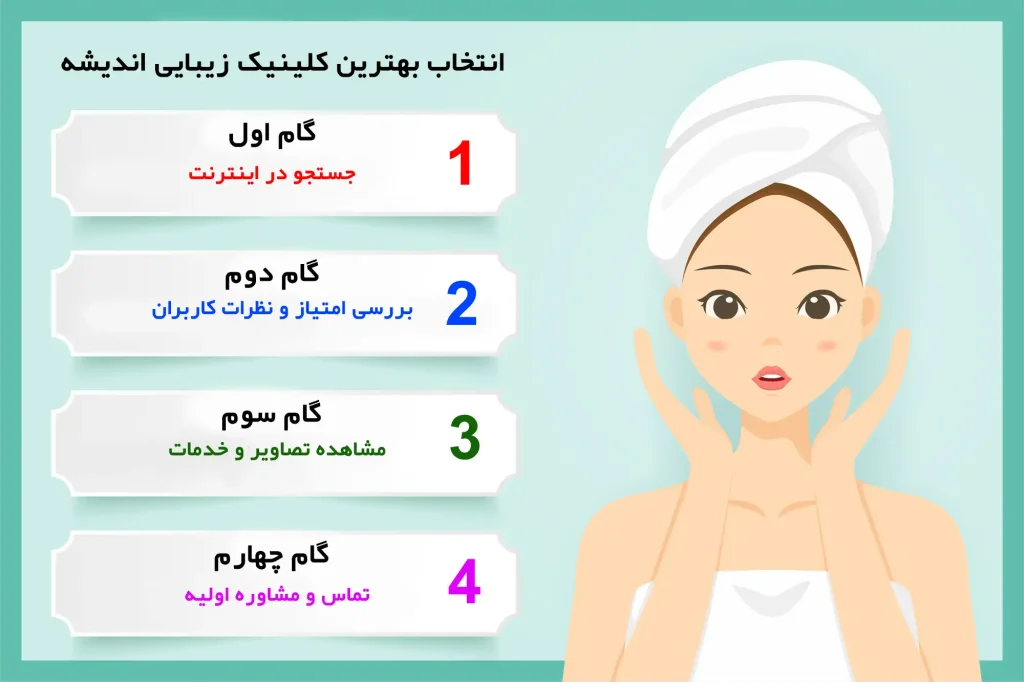 انتخاب بهترین کلینیک زیبایی اندیشه

1
گام اول
جستجو در اینترنت

2
گام دوم
بررسی امتیاز و نظرات کاربران

3
گام سوم
مشاهده تصاویر و خدمات

4
گام چهارم
تماس و مشاوره اولیه